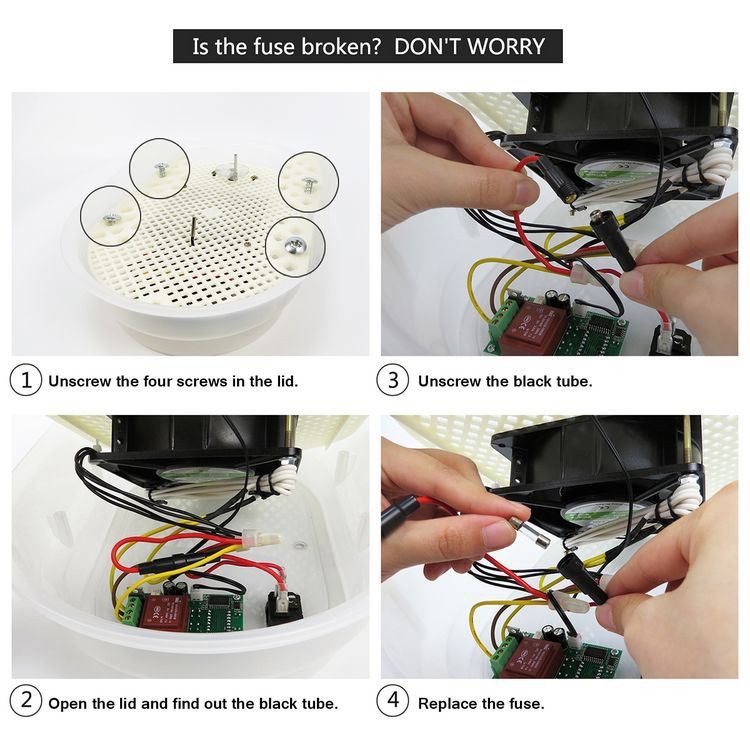 Is the fuse broken? DON'T WORRY

1 Unscrew the four screws in the lid.

3 Unscrew the black tube.

2 Open the lid and find out the black tube.

4 Replace the fuse.